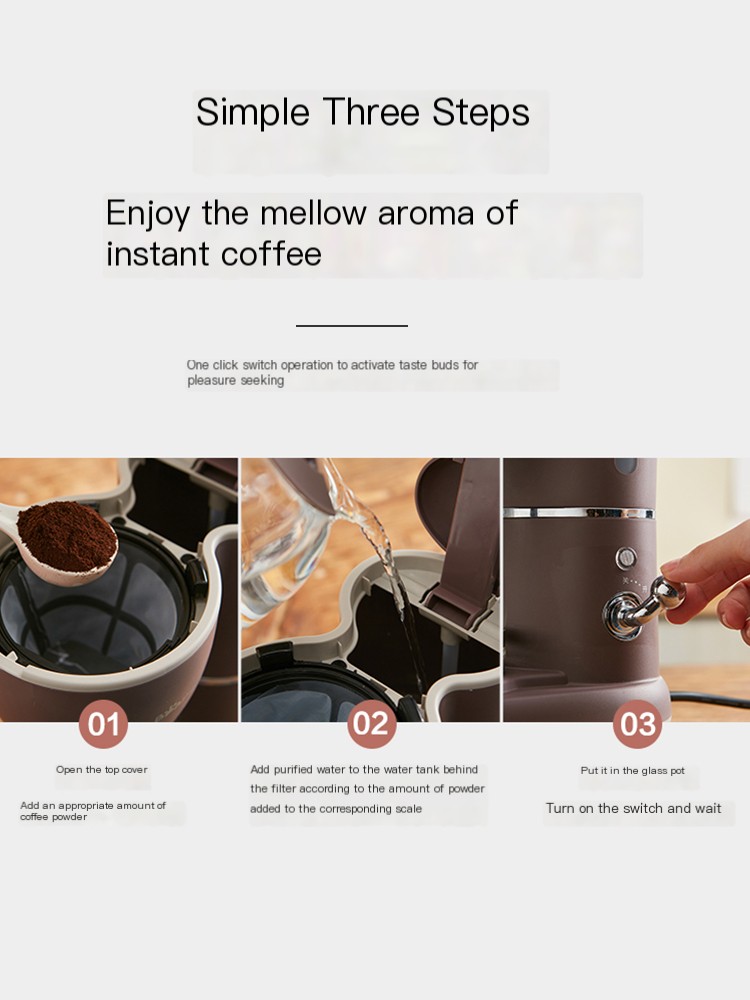 Simple Three Steps

Enjoy the mellow aroma of instant coffee

One click switch operation to activate taste buds for pleasure seeking

01

Open the top cover

Add an appropriate amount of coffee powder

02

Add purified water to the water tank behind the filter according to the amount of powder added to the corresponding scale

03

Put it in the glass pot

Turn on the switch and wait