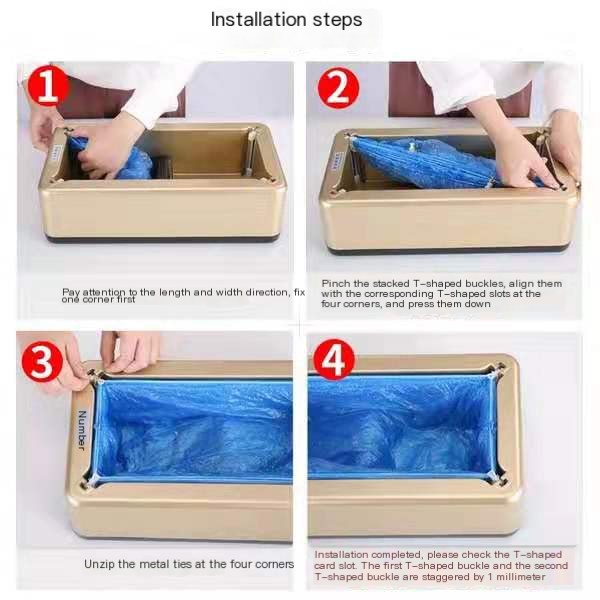 Installation steps

1

Pay attention to the length and width direction, fix one corner first

2

Pinch the stacked T-shaped buckles, align them with the corresponding T-shaped slots at the four corners, and press them down

3

Number

Unzip the metal ties at the four corners

4

Installation completed, please check the T-shaped card slot. The first T-shaped buckle and the second T-shaped buckle are staggered by 1 millimeter