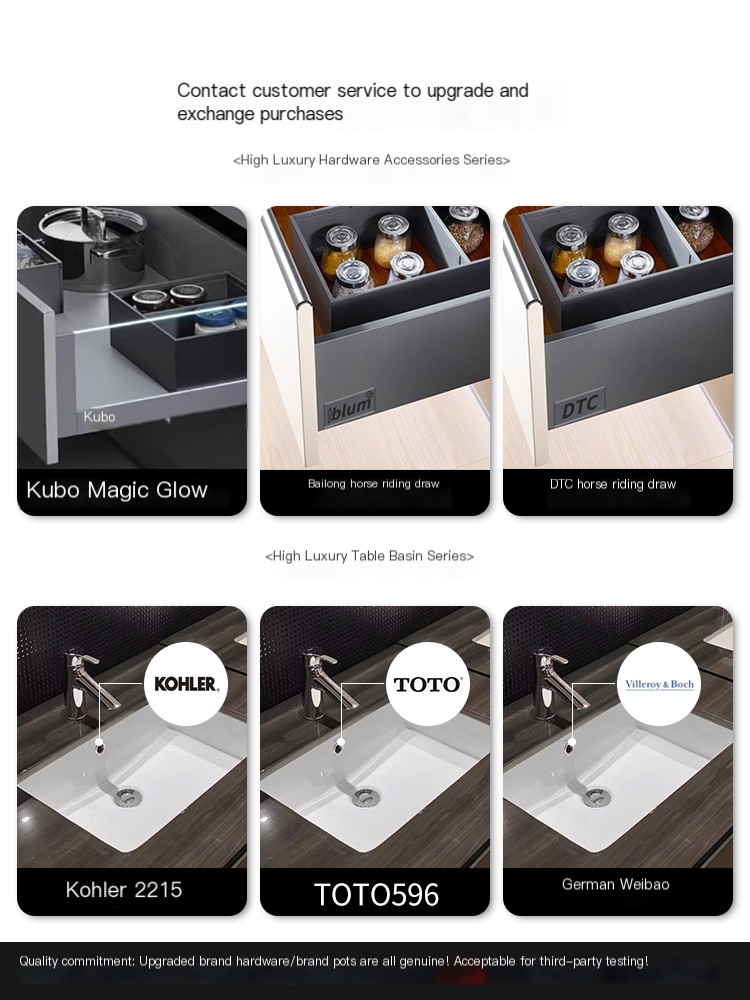 Contact customer service to upgrade and exchange purchases

<High Luxury Hardware Accessories Series>

Kubo

Kubo Magic Glow

blum

Bailong horse riding draw

DTC

DTC horse riding draw

<High Luxury Table Basin Series>

KOHLER.

Kohler 2215

TOTO

TOTO596

Villeroy & Boch

German Weibao

Quality commitment: Upgraded brand hardware/brand pots are all genuine! Acceptable for third-party testing!